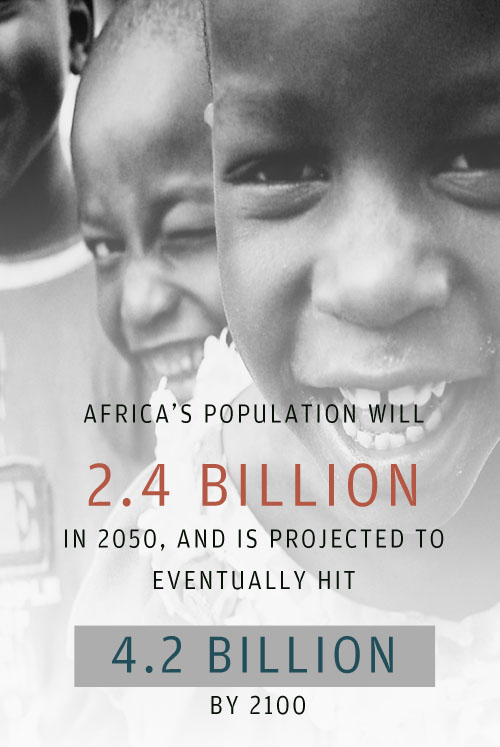 AFRICA'S POPULATION WILL

2.4 BILLION

IN 2050, AND IS PROJECTED TO EVENTUALLY HIT

4.2 BILLION

BY 2100