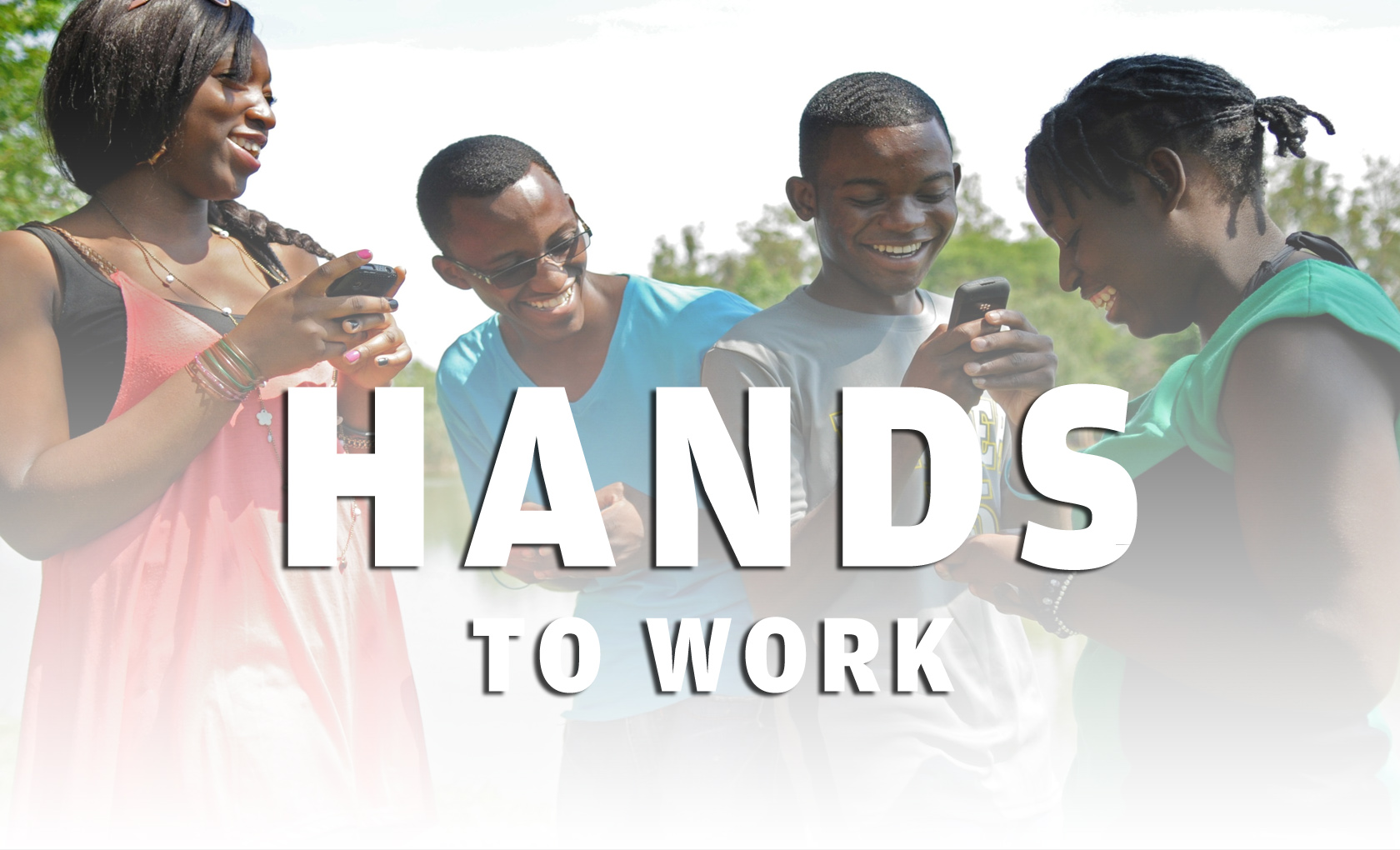 HANDS
TO WORK