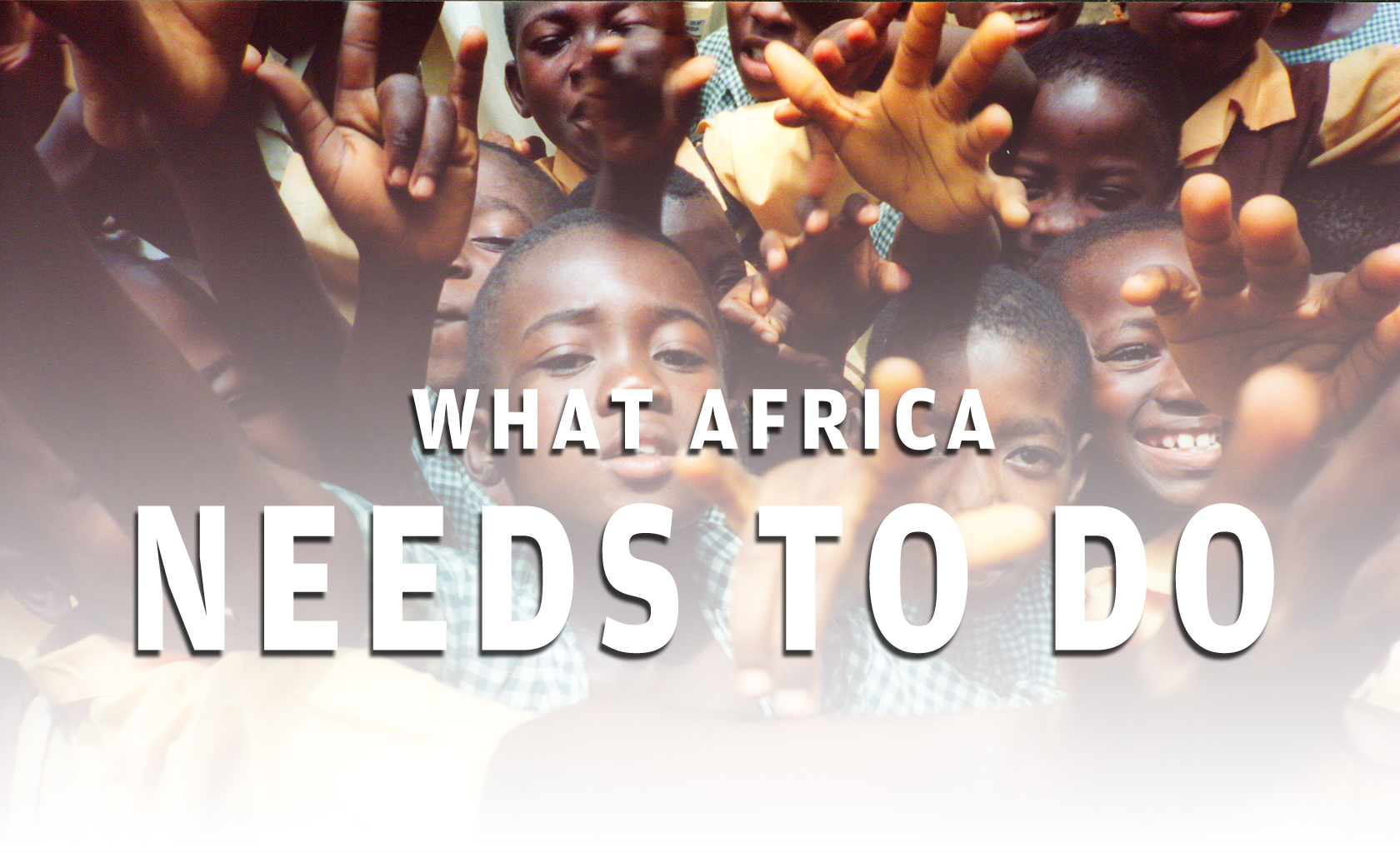 WHAT AFRICA
NEEDS TO DO