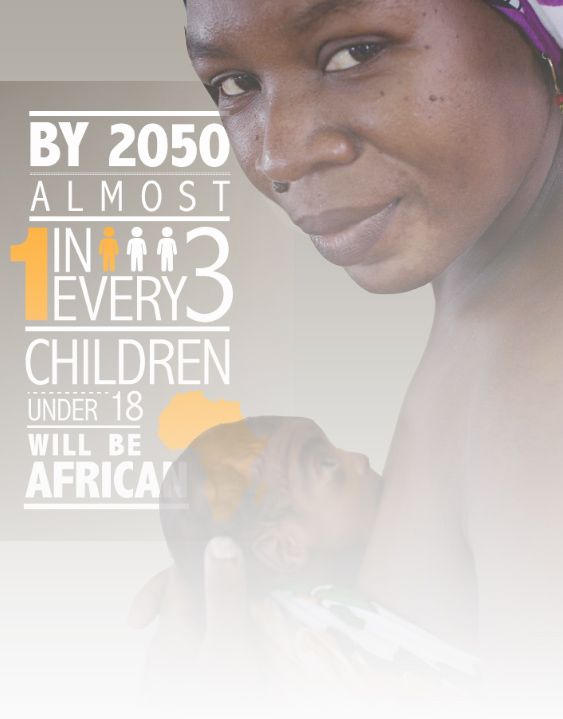 BY 2050
ALMOST
1 IN EVERY 3
CHILDREN
UNDER 18
WILL BE
AFRICAN