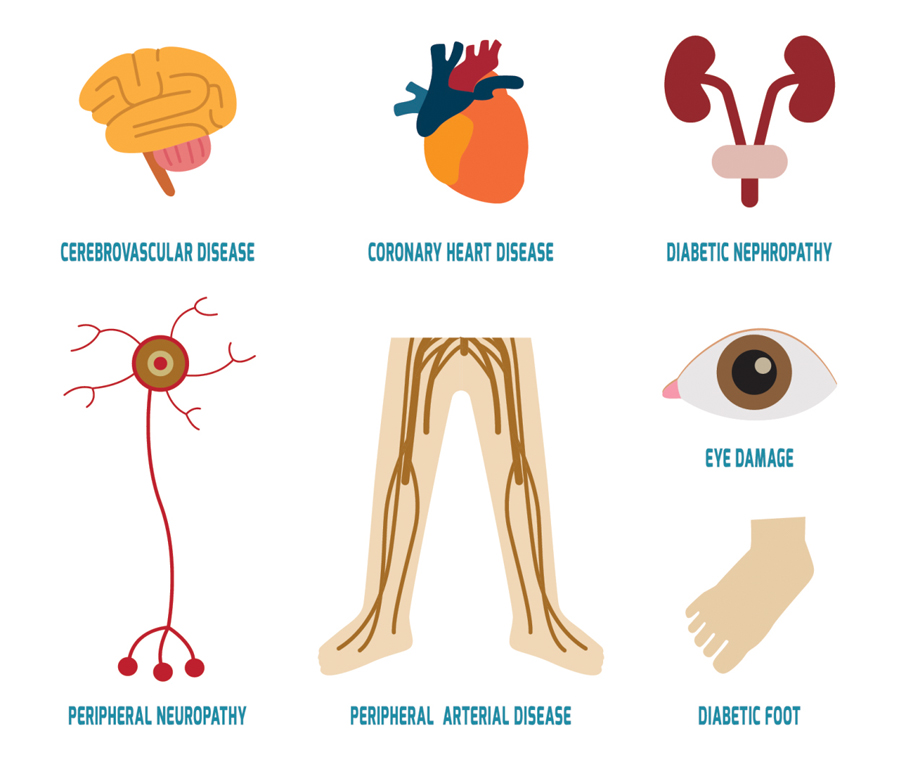 CEREBROVASCULAR DISEASE

CORONARY HEART DISEASE

DIABETIC NEPHROPATHY

EYE DAMAGE

PERIPHERAL NEUROPATHY

PERIPHERAL ARTERIAL DISEASE

DIABETIC FOOT