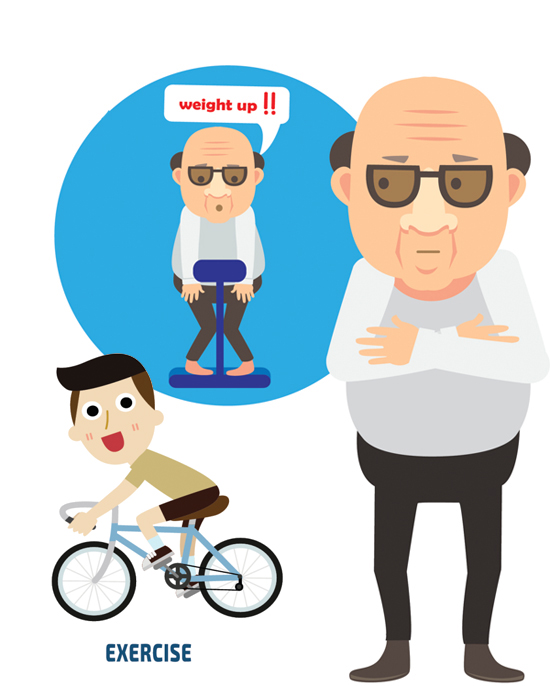 weight up !!

EXERCISE