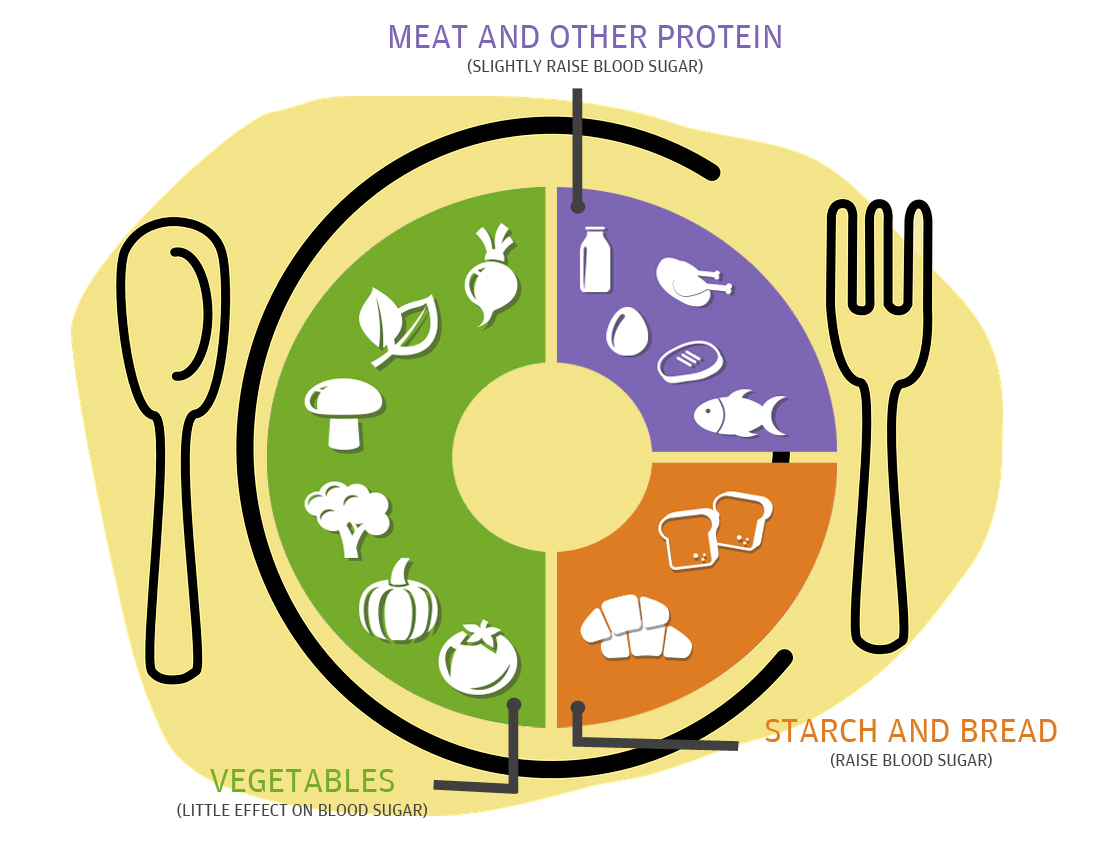 MEAT AND OTHER PROTEIN
(SLIGHTLY RAISE BLOOD SUGAR)

STARCH AND BREAD
(RAISE BLOOD SUGAR)

VEGETABLES
(LITTLE EFFECT ON BLOOD SUGAR)