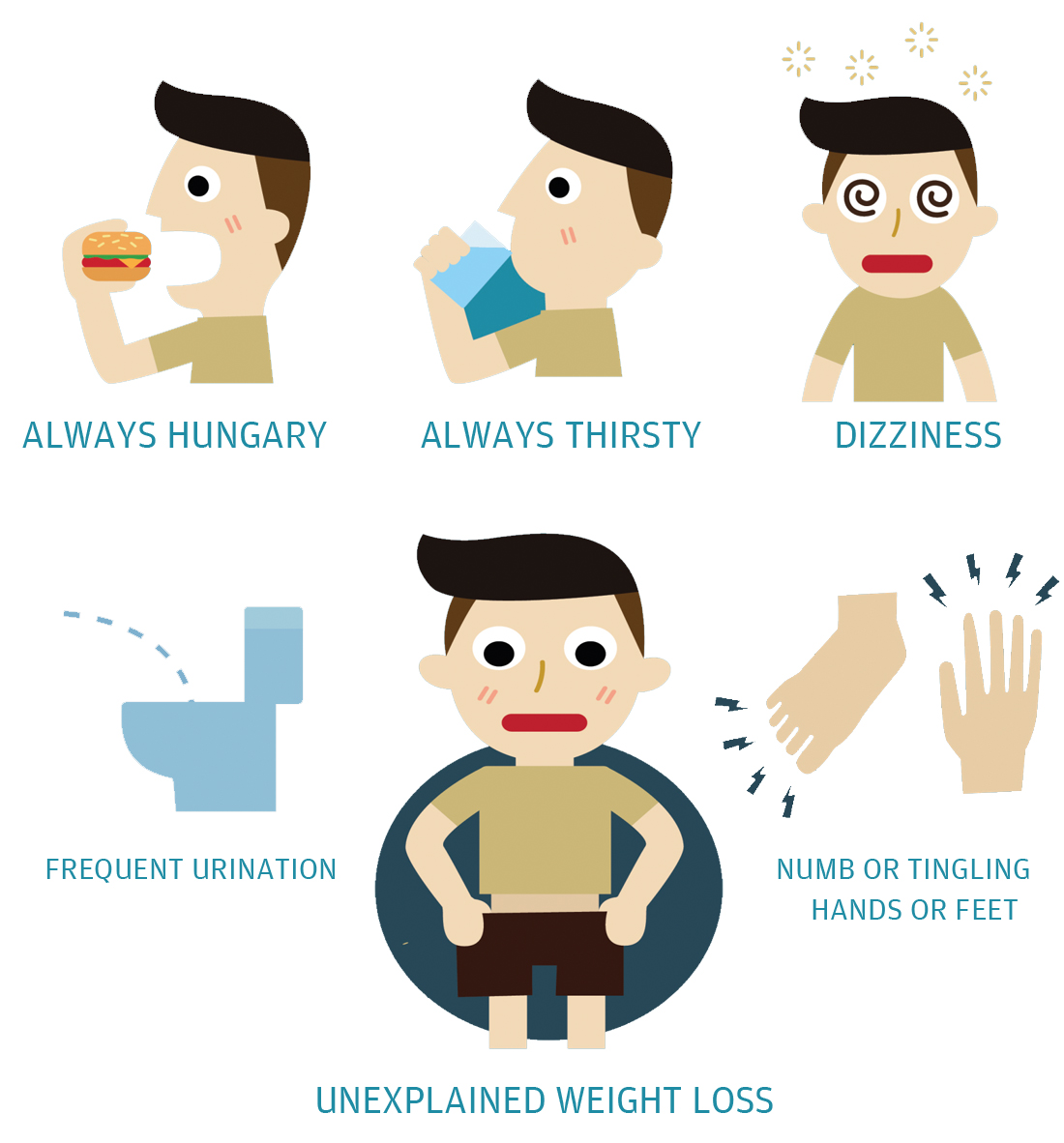 ALWAYS HUNGARY

ALWAYS THIRSTY

DIZZINESS

FREQUENT URINATION

NUMB OR TINGLING HANDS OR FEET

UNEXPLAINED WEIGHT LOSS