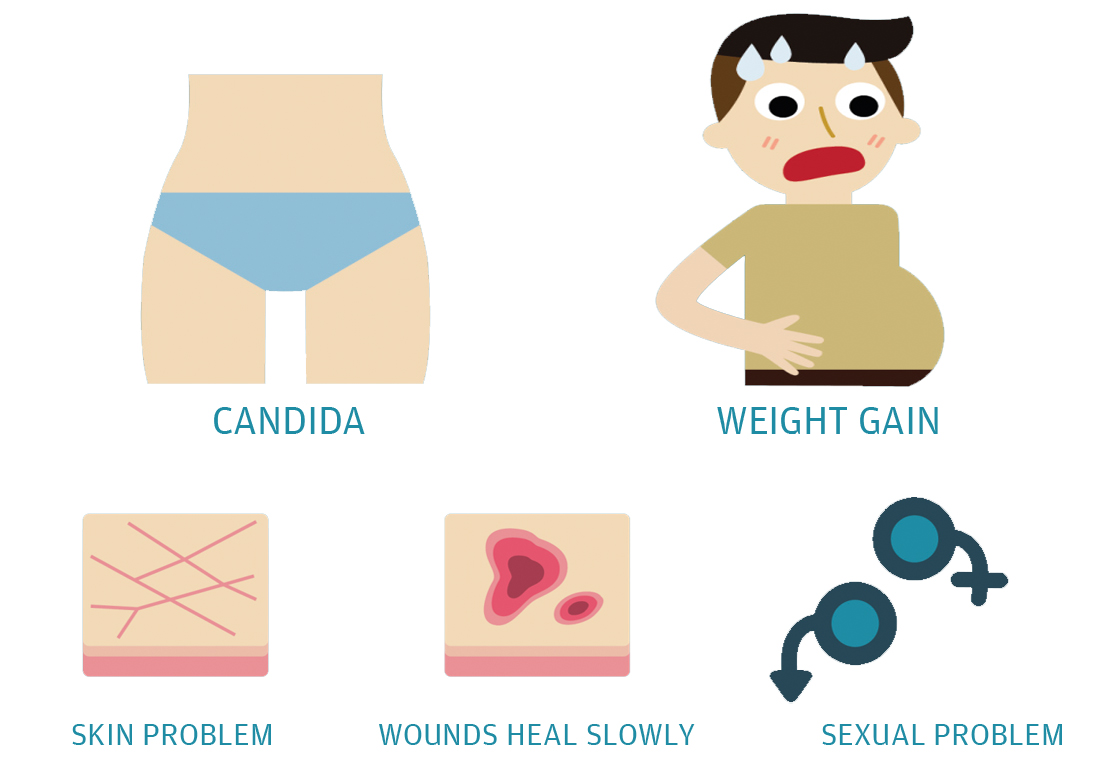 CANDIDA

WEIGHT GAIN

SKIN PROBLEM

WOUNDS HEAL SLOWLY

SEXUAL PROBLEM